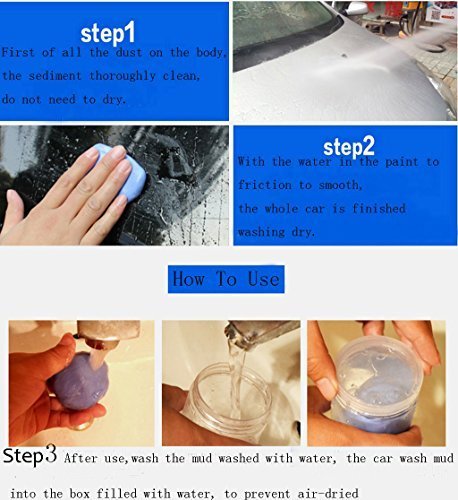 step1
First of all the dust on the body, the sediment thoroughly clean, do not need to dry.

step2
With the water in the paint to friction to smooth, the whole car is finished washing dry.

How To Use

Step3 After use,wash the mud washed with water, the car wash mud into the box filled with water, to prevent air-dried