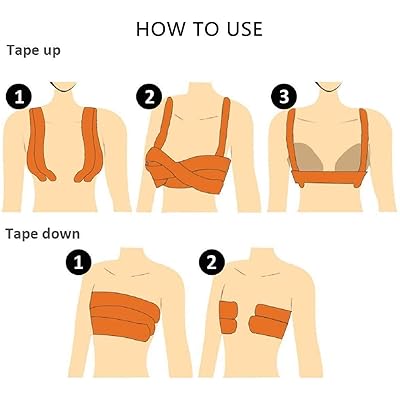 HOW TO USE

Tape up

1

2

3

Tape down

1

2