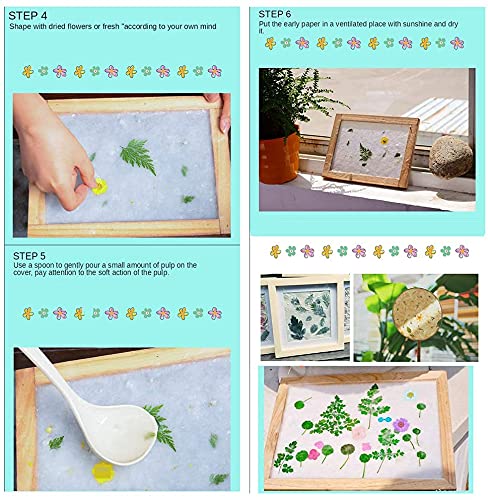 STEP 4
Shape with dried flowers or fresh "according to your own mind

STEP 5
Use a spoon to gently pour a small amount of pulp on the cover, pay attention to the soft action of the pulp.

STEP 6
Put the early paper in a ventilated place with sunshine and dry it.