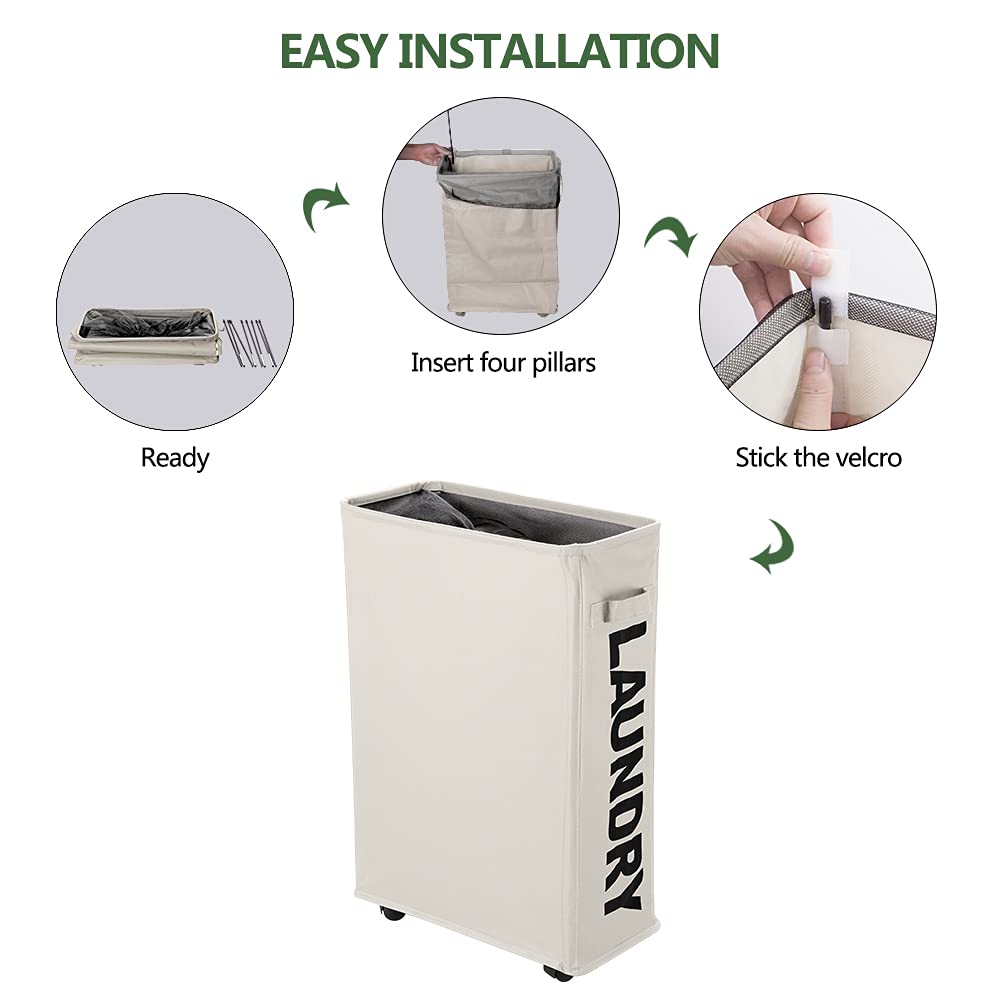 EASY INSTALLATION

Ready

Insert four pillars

Stick the velcro

LAUNDRY