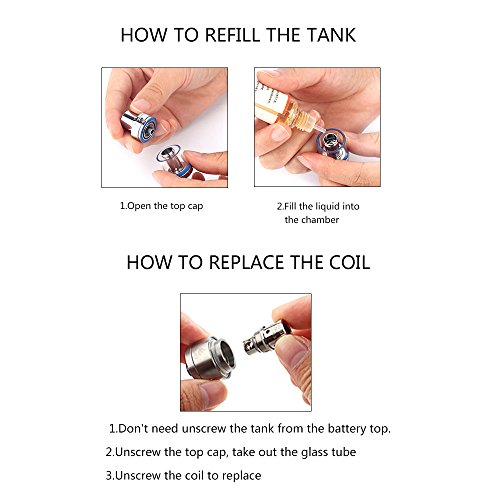 HOW TO REFILL THE TANK

1.Open the top cap

2.Fill the liquid into the chamber

HOW TO REPLACE THE COIL

1.Don't need unscrew the tank from the battery top.

2.Unscrew the top cap, take out the glass tube

3.Unscrew the coil to replace