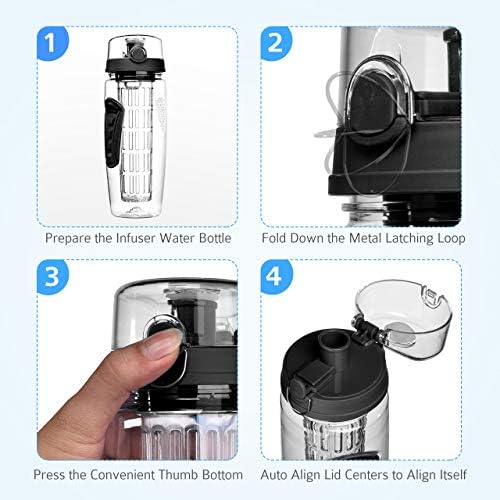 1

Prepare the Infuser Water Bottle

2

Fold Down the Metal Latching Loop

3

Press the Convenient Thumb Bottom

4

Auto Align Lid Centers to Align Itself