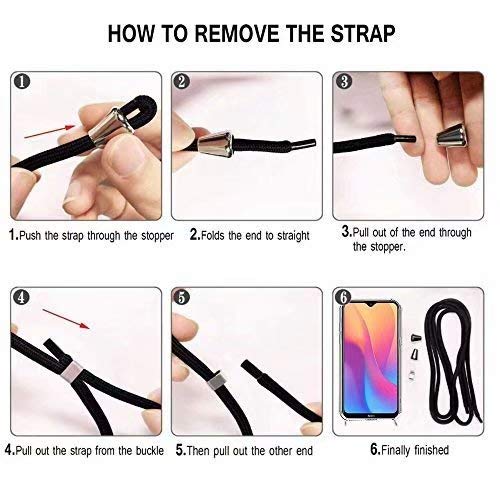 HOW TO REMOVE THE STRAP

1

2

3

1.Push the strap through the stopper

2.Folds the end to straight

3.Pull out of the end through the stopper.

4

5

6

4.Pull out the strap from the buckle

5.Then pull out the other end

6.Finally finished