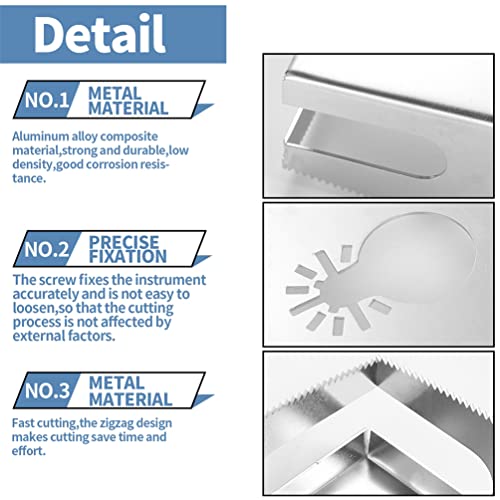 Detail

NO.1 METAL MATERIAL

Aluminum alloy composite material,strong and durable,low density,good corrosion resistance.

NO.2 PRECISE FIXATION

The screw fixes the instrument accurately and is not easy to loosen,so that the cutting process is not affected by external factors.

NO.3 METAL MATERIAL

Fast cutting,the zigzag design makes cutting save time and effort.