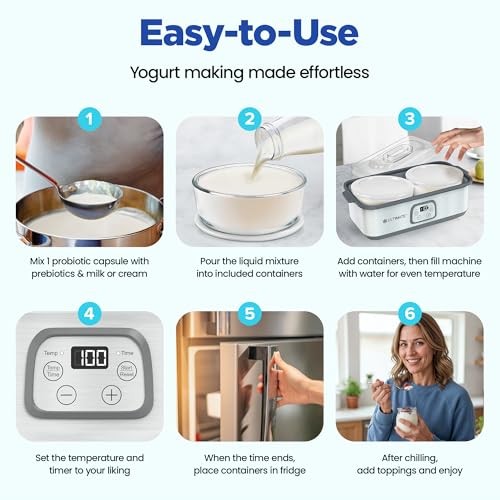 Easy-to-Use

Yogurt making made effortless

1

Mix 1 probiotic capsule with prebiotics & milk or cream

2

Pour the liquid mixture into included containers

3

ULTIMATE

Add containers, then fill machine with water for even temperature

4

Temp

100

Time

Temp Time

Start Reset

Set the temperature and timer to your liking

5

When the time ends, place containers in fridge

6

After chilling, add toppings and enjoy