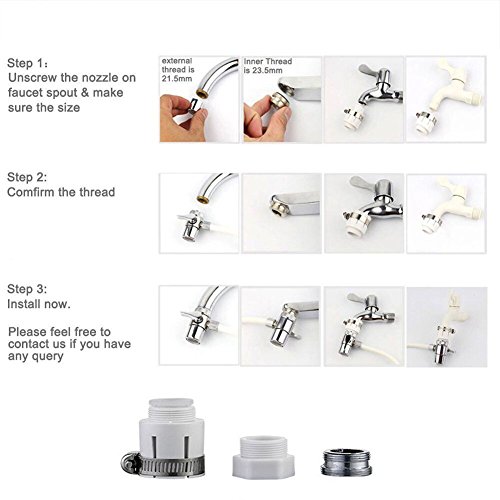 Step 1：
Unscrew the nozzle on faucet spout & make sure the size

external thread is 21.5mm

Inner Thread is 23.5mm

Step 2:
Comfirm the thread

Step 3:
Install now.

Please feel free to contact us if you have any query