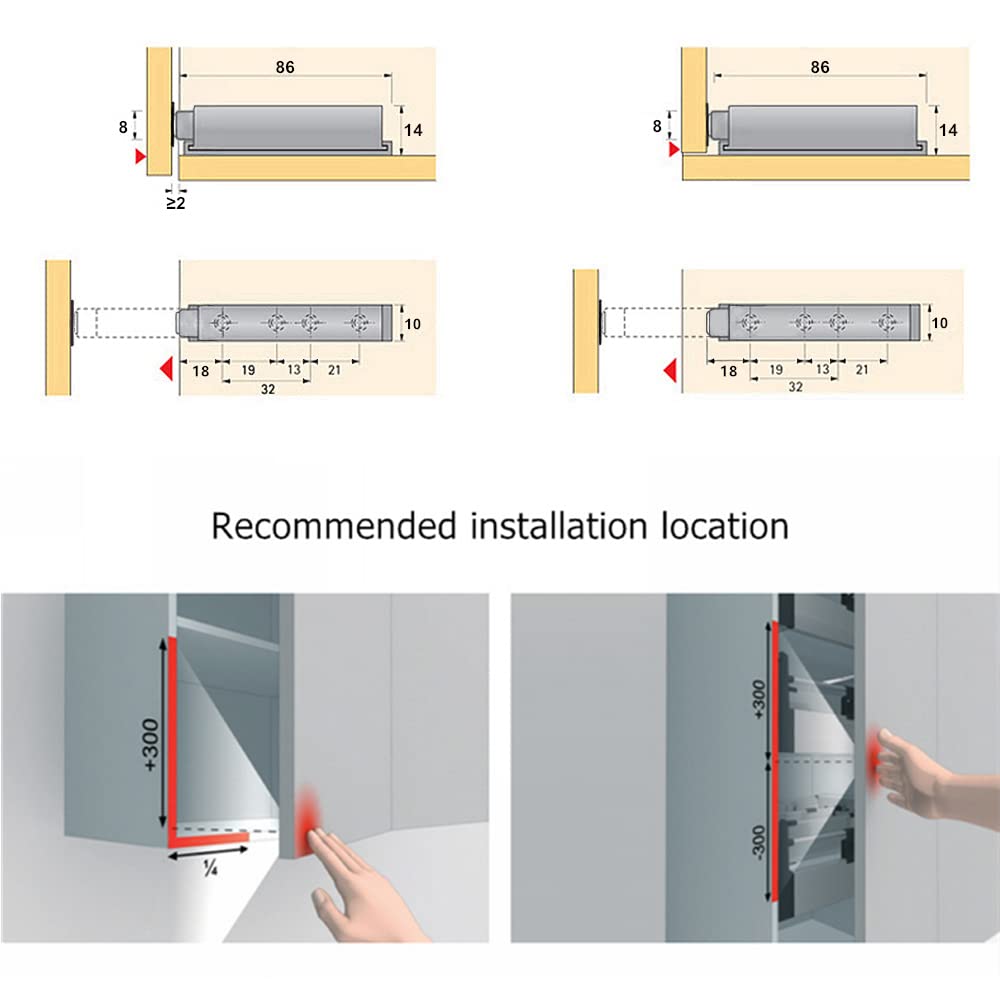 86
8
14
≥2

86
8
14

10
18
19
13
21
32

10
18
19
13
21
32

Recommended installation location

+300
¼

+300
-300