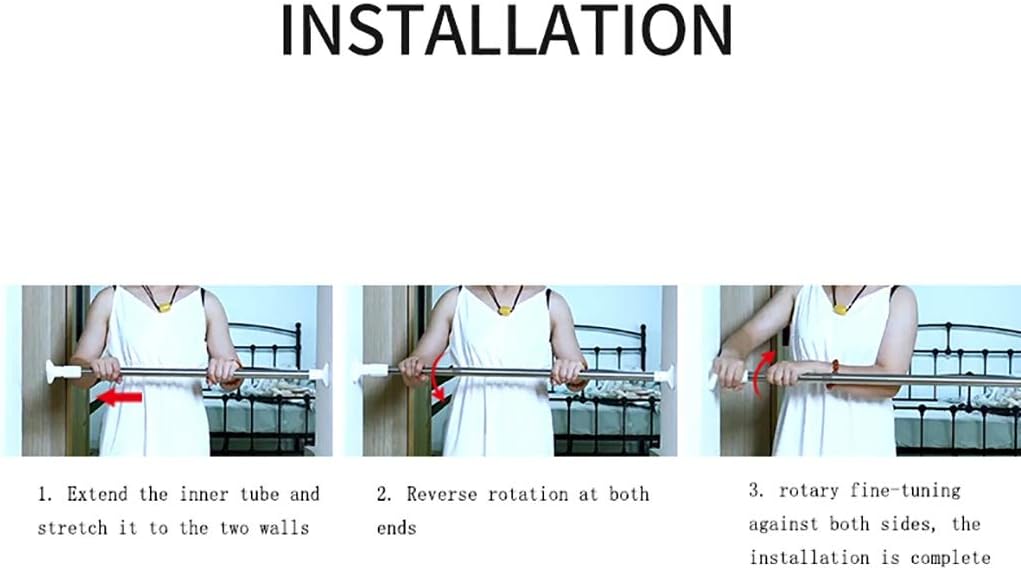 INSTALLATION

1. Extend the inner tube and stretch it to the two walls

2. Reverse rotation at both ends

3. rotary fine-tuning against both sides, the installation is complete