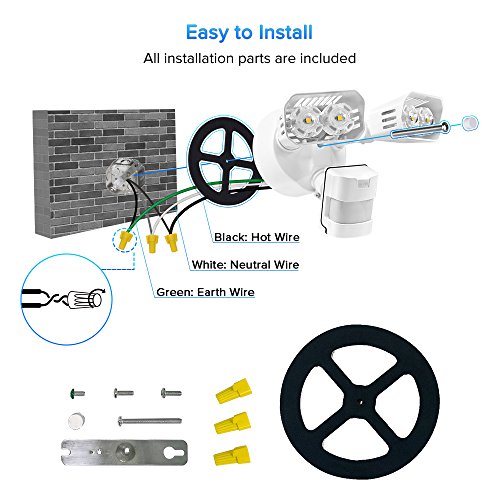 Easy to Install
All installation parts are included

Black: Hot Wire
White: Neutral Wire
Green: Earth Wire