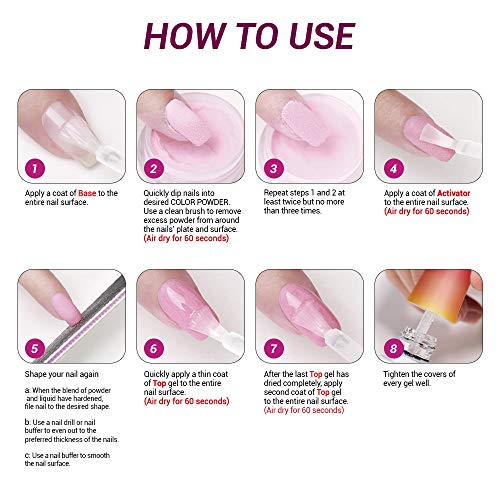 HOW TO USE

1

Apply a coat of Base to the entire nail surface.

2

Quickly dip nails into desired COLOR POWDER. Use a clean brush to remove excess powder from around the nails' plate and surface. (Air dry for 60 seconds)

3

Repeat steps 1 and 2 at least twice but no more than three times.

4

Apply a coat of Activator to the entire nail surface. (Air dry for 60 seconds)

5

Shape your nail again

a: When the blend of powder and liquid have hardened, file nail to the desired shape.

b: Use a nail drill or nail buffer to even out to the preferred thickness of the nails.

c: Use a nail buffer to smooth the nail surface.

6

Quickly apply a thin coat of Top gel to the entire nail surface. (Air dry for 60 seconds)

7

After the last Top gel has dried completely, apply second coat of Top gel to the entire nail surface. (Air dry for 60 seconds)

8

Tighten the covers of every gel well.