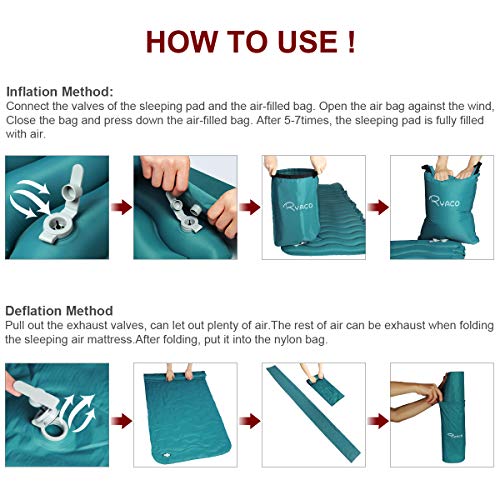 HOW TO USE !

Inflation Method:
Connect the valves of the sleeping pad and the air-filled bag. Open the air bag against the wind, Close the bag and press down the air-filled bag. After 5-7times, the sleeping pad is fully filled with air.

Rvaco

Rvaco

Deflation Method
Pull out the exhaust valves, can let out plenty of air.The rest of air can be exhaust when folding the sleeping air mattress.After folding, put it into the nylon bag.

Rvaco