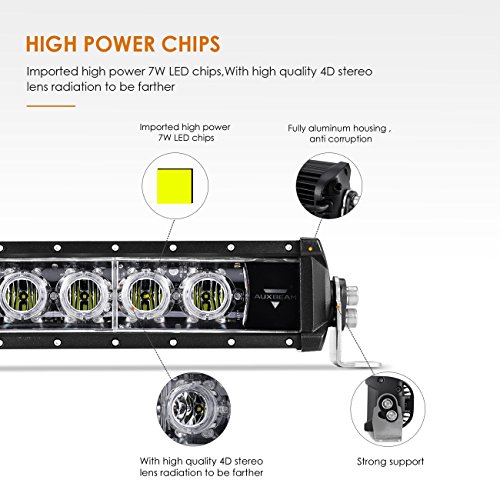 HIGH POWER CHIPS

Imported high power 7W LED chips,With high quality 4D stereo lens radiation to be farther

Imported high power 7W LED chips

Fully aluminum housing , anti corruption

AUXBEAM

With high quality 4D stereo lens radiation to be farther

Strong support