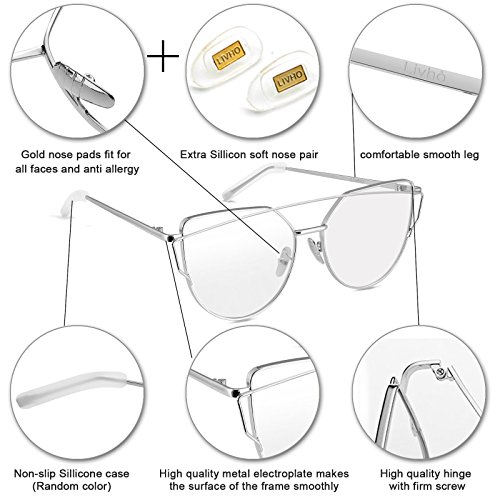 +

LIVHO
LIVHO

Livhò

Gold nose pads fit for all faces and anti allergy

Extra Sillicon soft nose pair

comfortable smooth leg

Non-slip Sillicone case (Random color)

High quality metal electroplate makes the surface of the frame smoothly

High quality hinge with firm screw