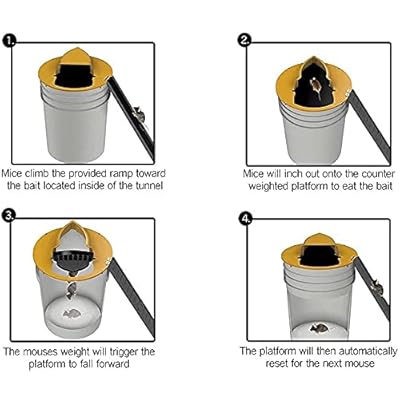 1.

Mice climb the provided ramp toward the bait located inside of the tunnel

2.

Mice will inch out onto the counter weighted platform to eat the bait

3.

The mouses weight will trigger the platform to fall forward

4.

The platform will then automatically reset for the next mouse