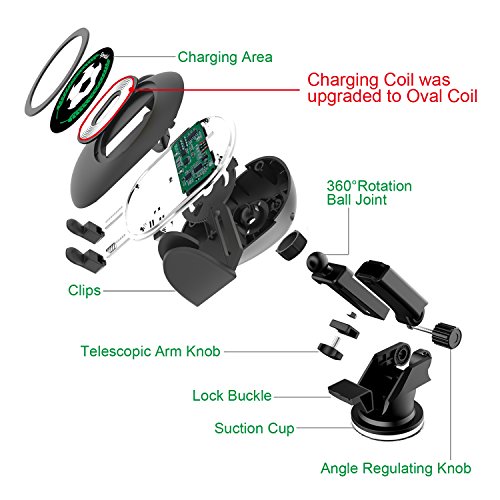 Charging Area

Charging Coil was upgraded to Oval Coil

360°Rotation Ball Joint

Clips

Telescopic Arm Knob

Lock Buckle

Suction Cup

Angle Regulating Knob