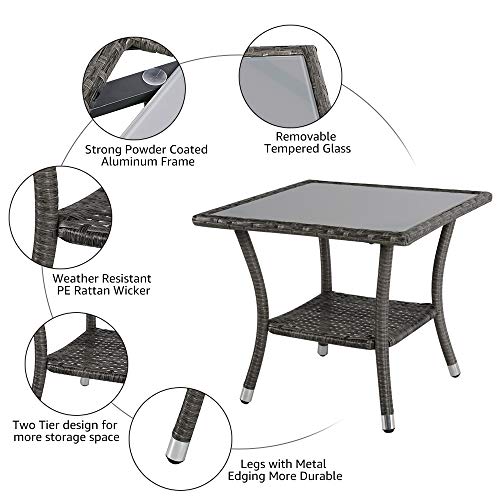 Strong Powder Coated Aluminum Frame

Removable Tempered Glass

Weather Resistant PE Rattan Wicker

Two Tier design for more storage space

Legs with Metal Edging More Durable