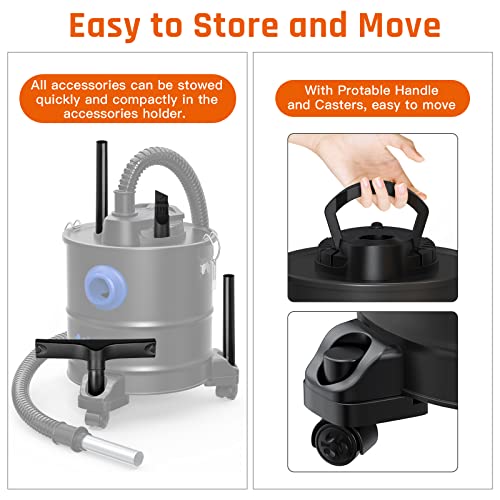 Easy to Store and Move

All accessories can be stowed quickly and compactly in the accessories holder.

With Protable Handle and Casters, easy to move