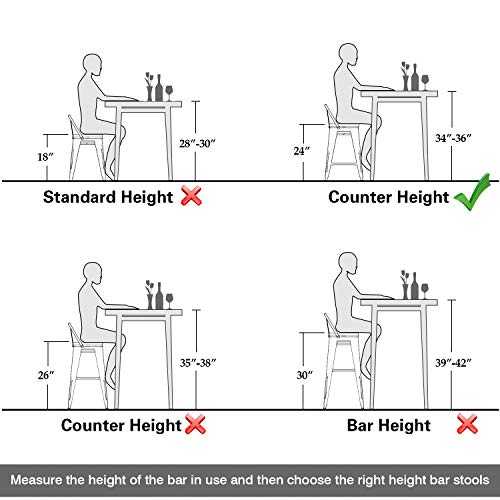 18″

28″-30″

Standard Height

24″

34″-36″

Counter Height

26″

35″-38″

Counter Height

30″

39″-42″

Bar Height

Measure the height of the bar in use and then choose the right height bar stools