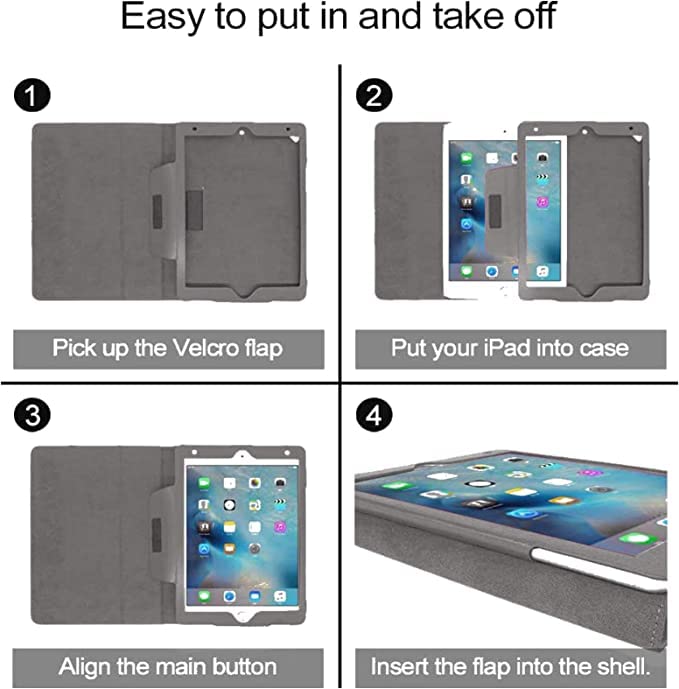 Easy to put in and take off

1

Pick up the Velcro flap

2

Put your iPad into case

3

Align the main button

4

Insert the flap into the shell.