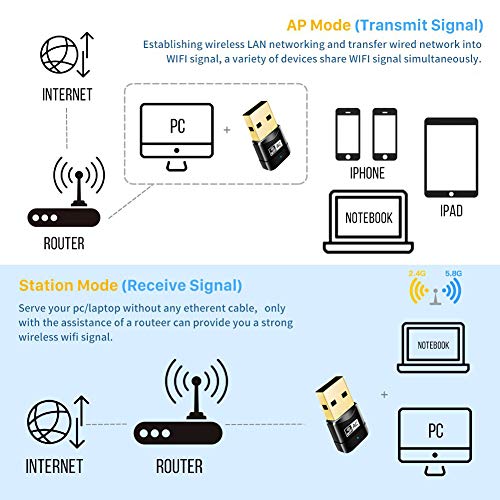 AP Mode (Transmit Signal)
Establishing wireless LAN networking and transfer wired network into WIFI signal, a variety of devices share WIFI signal simultaneously.

INTERNET

PC

+

AC

IPHONE

IPAD

NOTEBOOK

ROUTER

Station Mode (Receive Signal)
Serve your pc/laptop without any etherent cable, only with the assistance of a routeer can provide you a strong wireless wifi signal.

2.4G 5.8G

NOTEBOOK

+

AC

PC

INTERNET

ROUTER