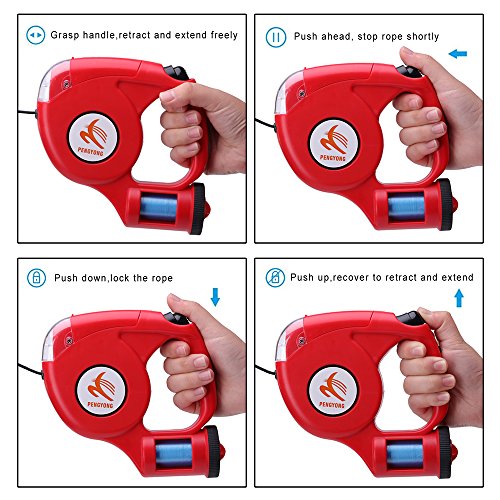 Grasp handle,retract and extend freely

PENGYONG

Push ahead, stop rope shortly

PENGYONG

Push down,lock the rope

PENGYONG

Push up,recover to retract and extend

PENGYONG