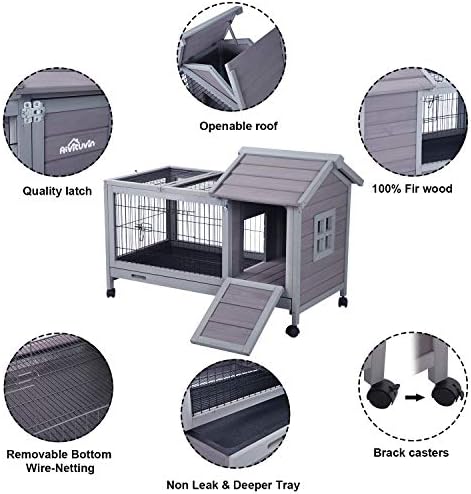 Openable roof

Aivituvin

Quality latch

100% Fir wood

Removable Bottom Wire-Netting

Non Leak & Deeper Tray

Brack casters