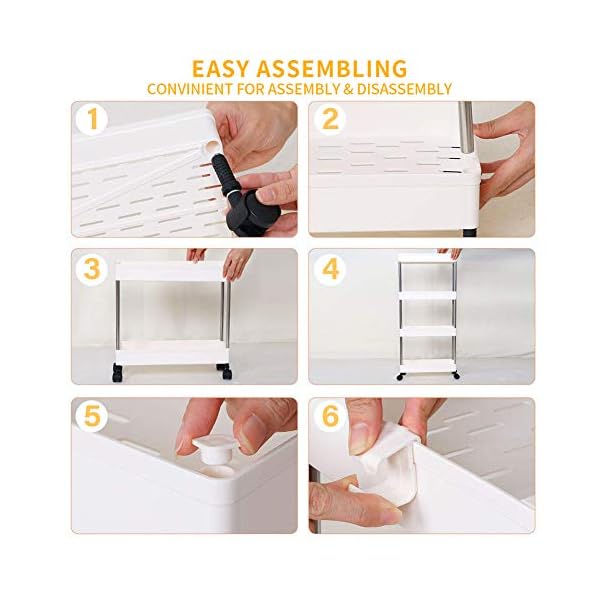 EASY ASSEMBLING
CONVINIENT FOR ASSEMBLY & DISASSEMBLY

1

2

3

4

5

6