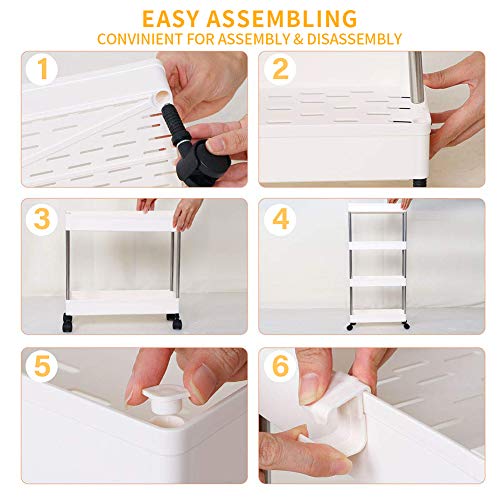 EASY ASSEMBLING
CONVINIENT FOR ASSEMBLY & DISASSEMBLY

1

2

3

4

5

6