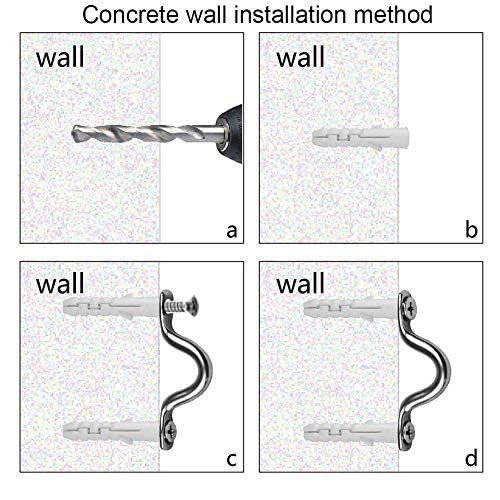 Concrete wall installation method

wall

a

wall

b

wall

c

wall

d