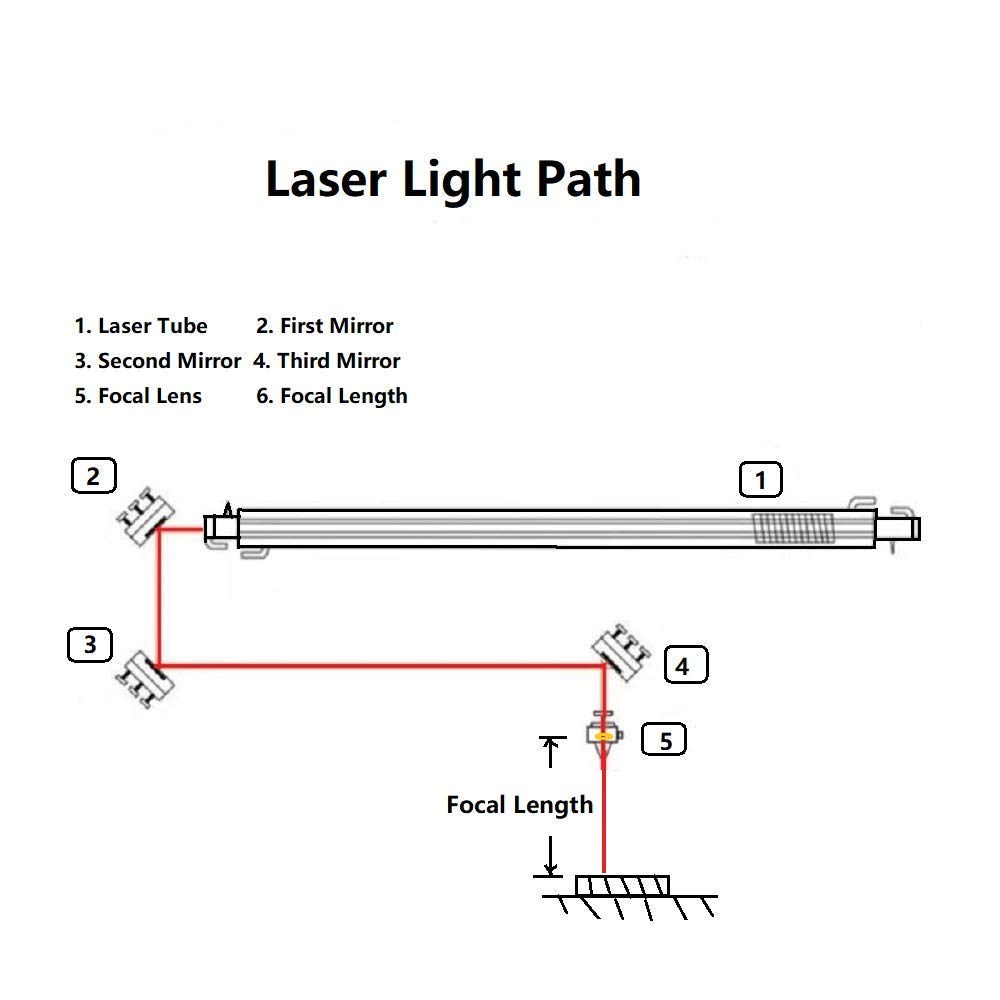 Laser Light Path

1. Laser Tube
2. First Mirror
3. Second Mirror
4. Third Mirror
5. Focal Lens
6. Focal Length

2

1

3

4

5

Focal Length