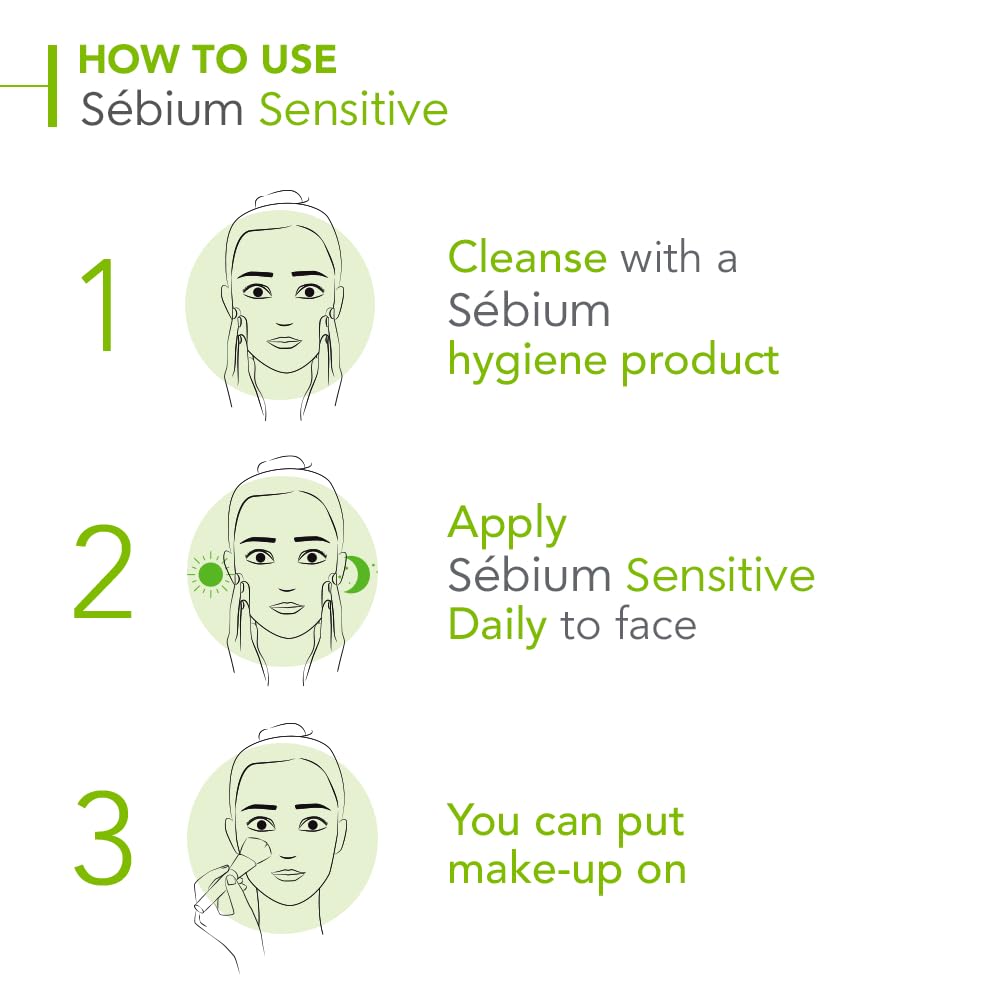 HOW TO USE
Sébium Sensitive

1

Cleanse with a Sébium hygiene product

2

Apply Sébium Sensitive Daily to face

3

You can put make-up on