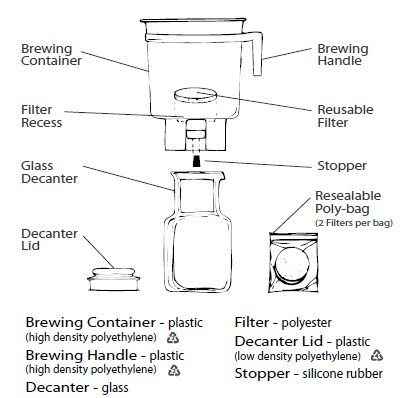 Brewing Container

Brewing Handle

Filter Recess

Reusable Filter

Glass Decanter

Stopper

Resealable Poly-bag
(2 Filters per bag)

Decanter Lid

Brewing Container - plastic
(high density polyethylene)

Brewing Handle - plastic
(high density polyethylene)

Decanter - glass

Filter - polyester

Decanter Lid - plastic
(low density polyethylene)

Stopper - silicone rubber