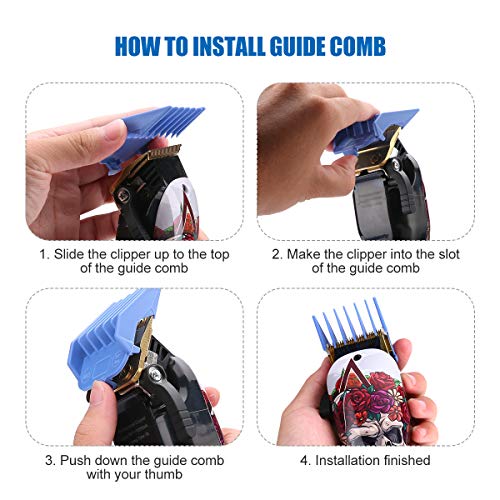 HOW TO INSTALL GUIDE COMB

1. Slide the clipper up to the top of the guide comb

2. Make the clipper into the slot of the guide comb

3. Push down the guide comb with your thumb

4. Installation finished