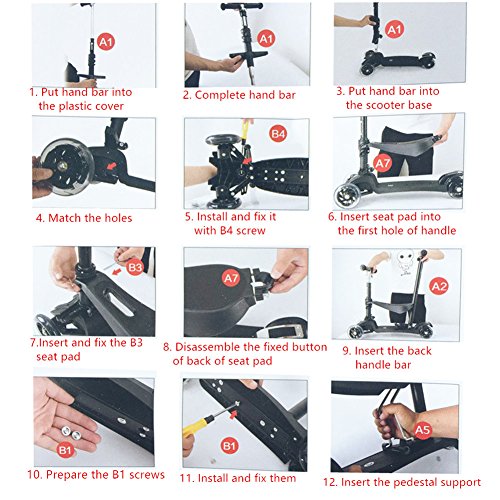 A1

1. Put hand bar into the plastic cover

A1

2. Complete hand bar

A1

3. Put hand bar into the scooter base

4. Match the holes

B4

5. Install and fix it with B4 screw

A7

6. Insert seat pad into the first hole of handle

B3

7.Insert and fix the B3 seat pad

A7

8. Disassemble the fixed button of back of seat pad

A2

9. Insert the back handle bar

B1

10. Prepare the B1 screws

B1

11. Install and fix them

A5

12. Insert the pedestal support