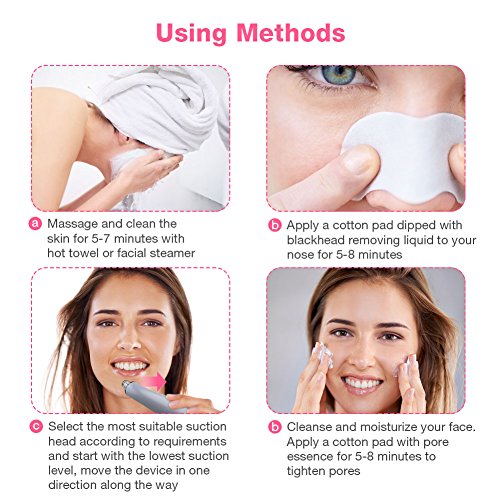 Using Methods

a Massage and clean the skin for 5-7 minutes with hot towel or facial steamer

b Apply a cotton pad dipped with blackhead removing liquid to your nose for 5-8 minutes

c Select the most suitable suction head according to requirements and start with the lowest suction level, move the device in one direction along the way

b Cleanse and moisturize your face. Apply a cotton pad with pore essence for 5-8 minutes to tighten pores