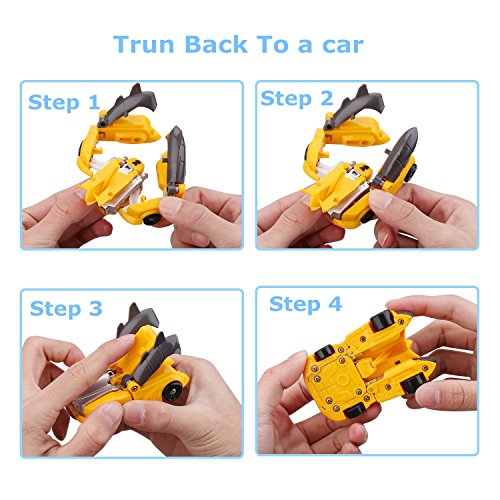 Trun Back To a car

Step 1

Step 2

Step 3

Step 4