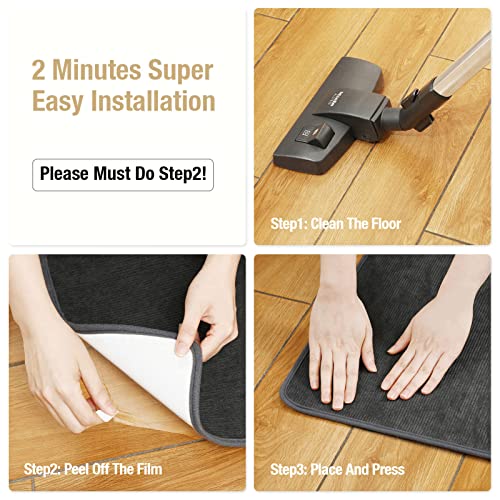 2 Minutes Super Easy Installation

Please Must Do Step2!

Step1: Clean The Floor

Step2: Peel Off The Film

Step3: Place And Press