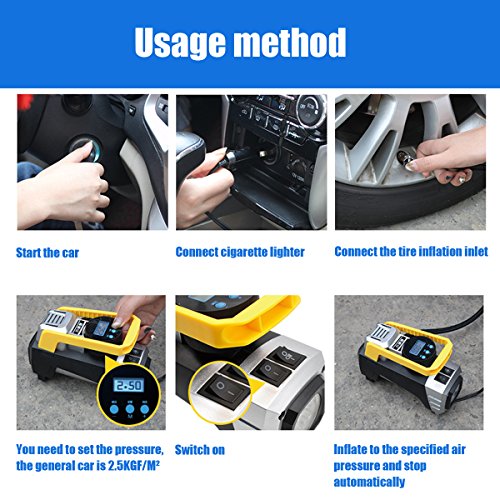 Usage method

Start the car

Connect cigarette lighter

Connect the tire inflation inlet

2.50

M

You need to set the pressure, the general car is 2.5KGF/M²

Switch on

Inflate to the specified air pressure and stop automatically