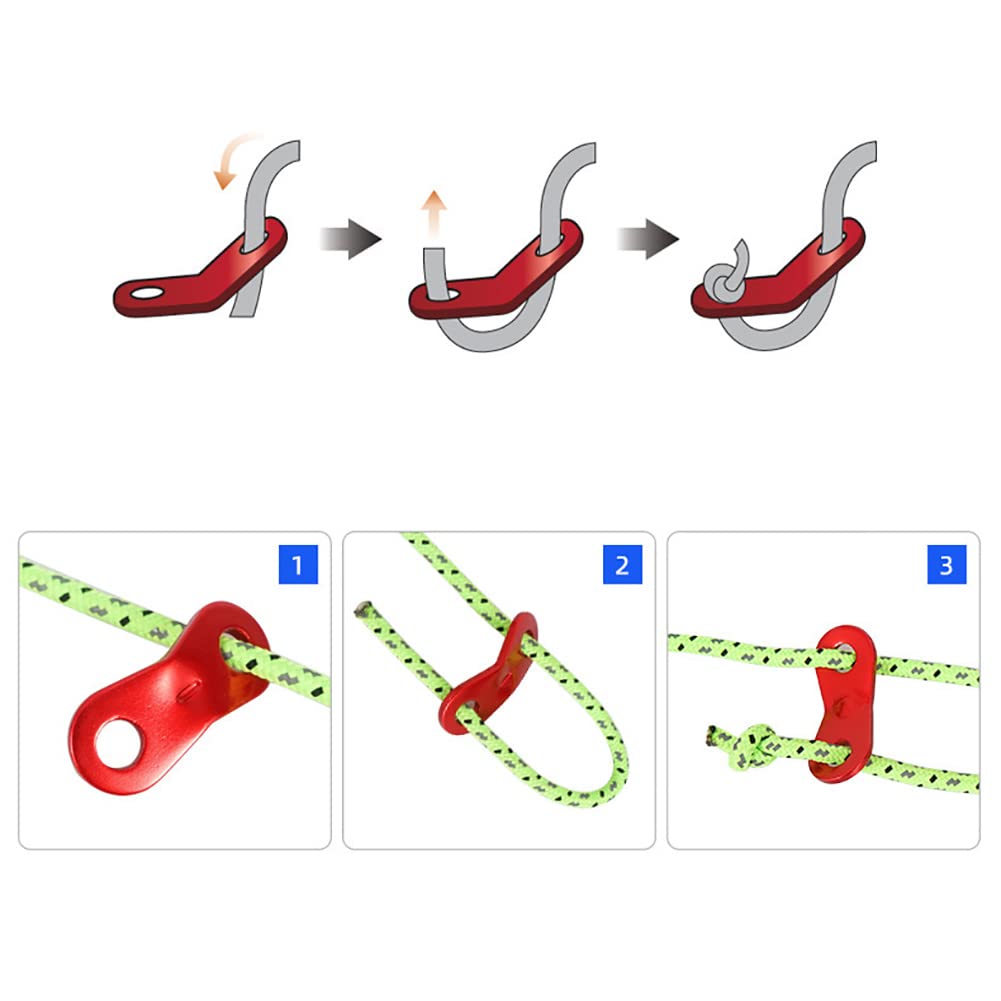 1

2

3