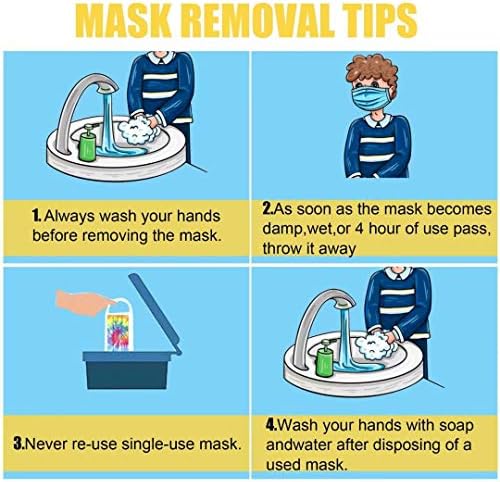 MASK REMOVAL TIPS

1. Always wash your hands before removing the mask.

2.As soon as the mask becomes damp,wet,or 4 hour of use pass, throw it away

3.Never re-use single-use mask.

4.Wash your hands with soap andwater after disposing of a used mask.