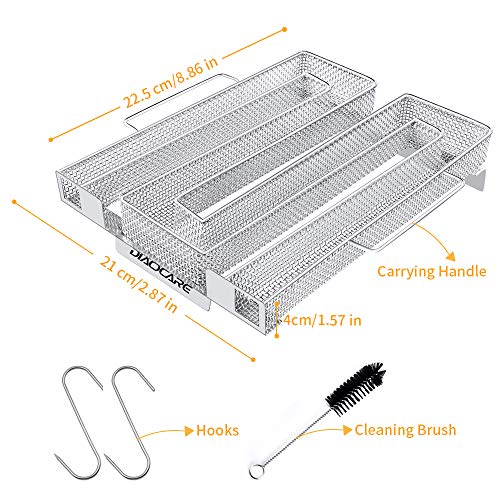 22.5 cm/8.86 in

21 cm/2.87 in

DIAOCARE

Carrying Handle

4cm/1.57 in

Hooks

Cleaning Brush