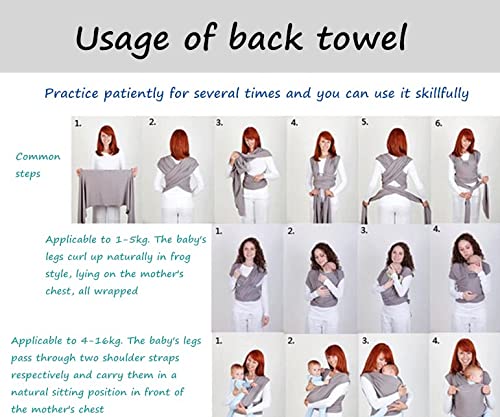 Usage of back towel

Practice patiently for several times and you can use it skillfully

Common steps

1. 2. 3. 4. 5. 6.

Applicable to 1-5kg. The baby's legs curl up naturally in frog style, lying on the mother's chest, all wrapped

1. 2. 3. 4.

Applicable to 4-16kg. The baby's legs pass through two shoulder straps respectively and carry them in a natural sitting position in front of the mother's chest

1. 2. 3. 4.