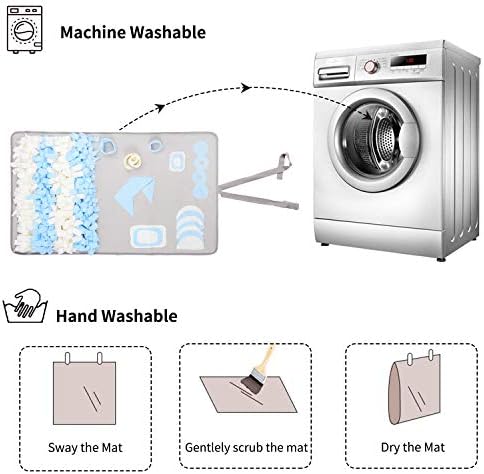 Machine Washable

Hand Washable

Sway the Mat

Gentlely scrub the mat

Dry the Mat