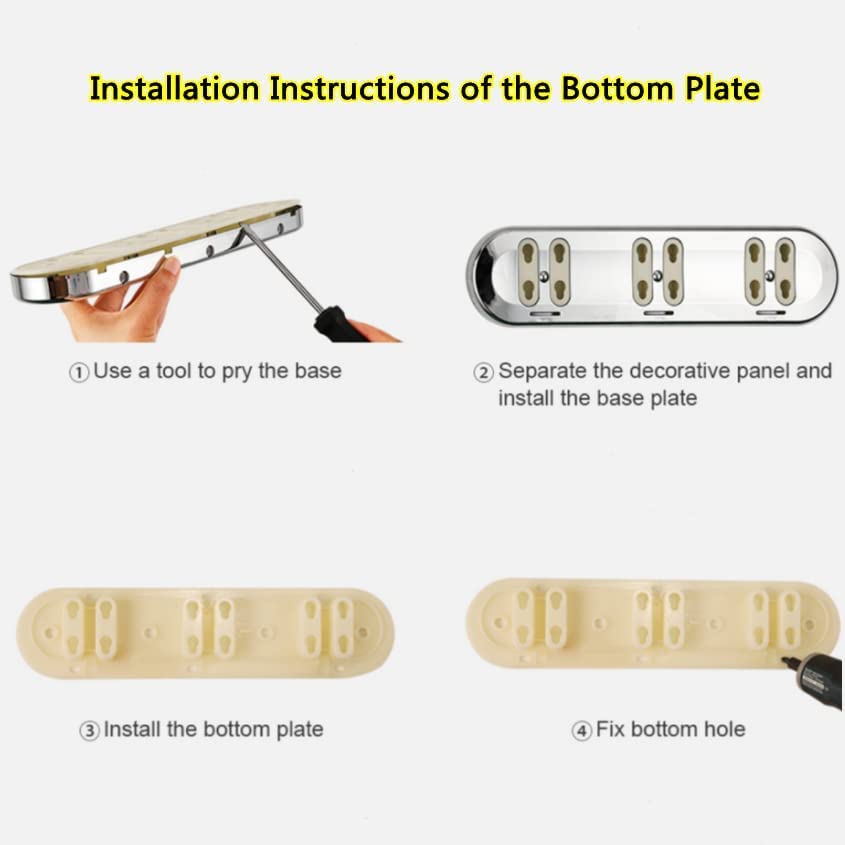 Installation Instructions of the Bottom Plate

① Use a tool to pry the base

② Separate the decorative panel and install the base plate

③ Install the bottom plate

④ Fix bottom hole