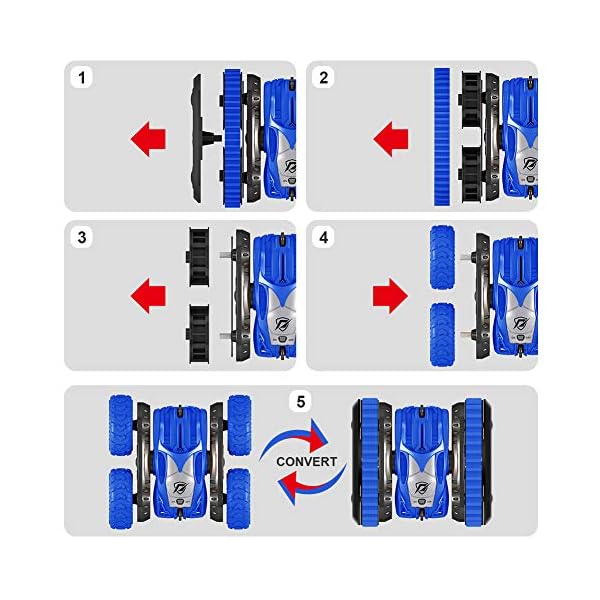 1

2

3

4

5

CONVERT