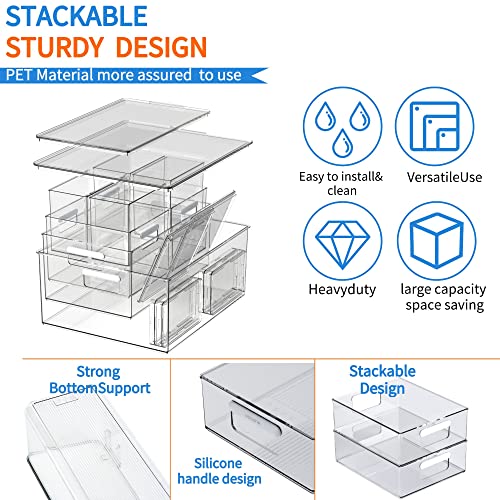 STACKABLE
STURDY DESIGN
PET Material more assured to use

Easy to install& clean

VersatileUse

Heavyduty

large capacity space saving

Strong BottomSupport

Silicone handle design

Stackable Design