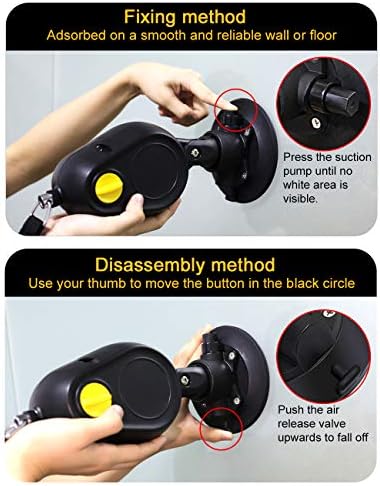 Fixing method
Adsorbed on a smooth and reliable wall or floor

Press the suction pump until no white area is visible.

Disassembly method
Use your thumb to move the button in the black circle

Push the air release valve upwards to fall off