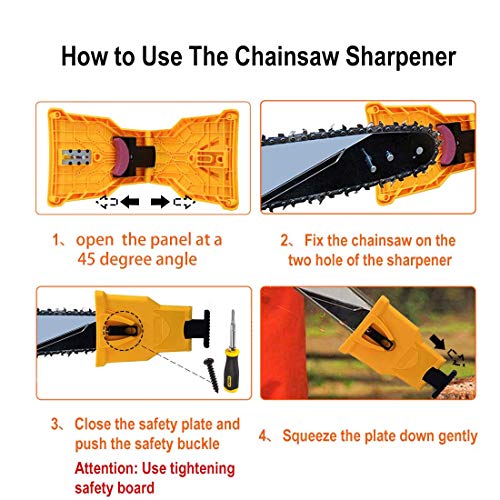 How to Use The Chainsaw Sharpener

1、 open the panel at a 45 degree angle

2、 Fix the chainsaw on the two hole of the sharpener

3、 Close the safety plate and push the safety buckle

Attention: Use tightening safety board

4、 Squeeze the plate down gently