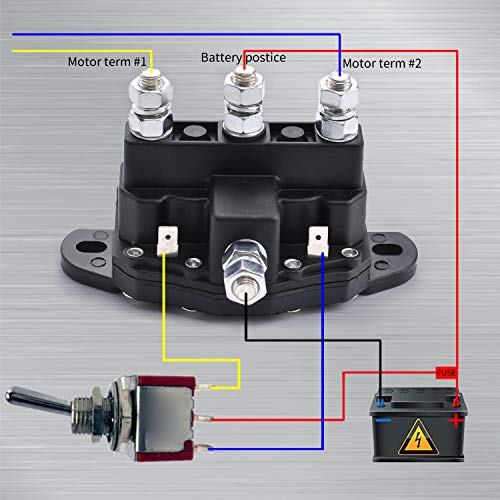 Motor term #1
Battery postice
Motor term #2
FUSE
-
+