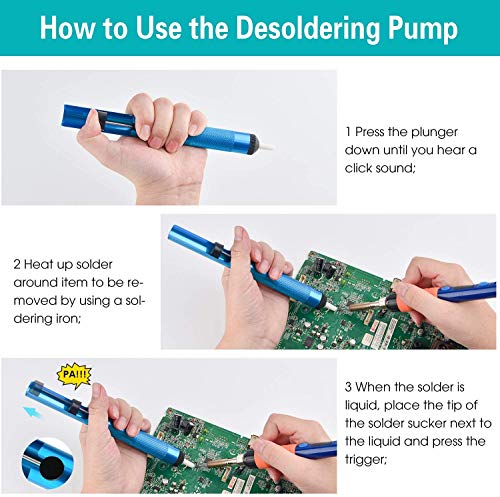 How to Use the Desoldering Pump

1 Press the plunger down until you hear a click sound;

2 Heat up solder around item to be removed by using a soldering iron;

PA!!!

3 When the solder is liquid, place the tip of the solder sucker next to the liquid and press the trigger;